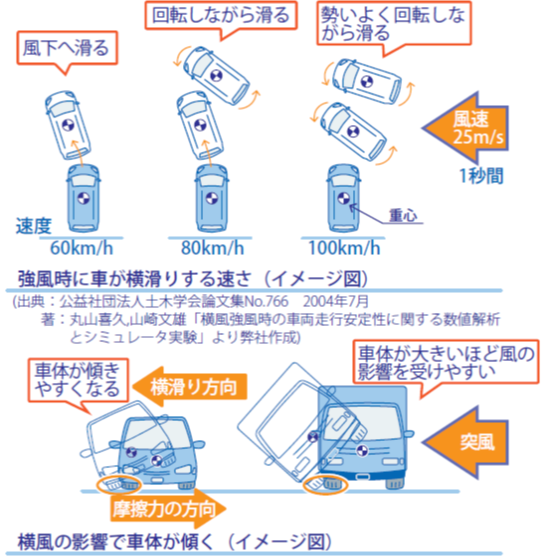 風下へ滑る

回転しながら滑る

勢いよく回転しながら滑る

風速
25m/s

1秒間

重心

速度

60km/h

80km/h

100km/h

強風時に車が横滑りする速さ（イメージ図）

(出典：公益社団法人土木学会論文集No.766　2004年7月
著：丸山喜久,山崎文雄「横風強風時の車両走行安定性に関する数値解析とシミュレータ実験」より弊社作成)

車体が傾きやすくなる

横滑り方向

車体が大きいほど風の影響を受けやすい

突風

摩擦力の方向

横風の影響で車体が傾く（イメージ図）