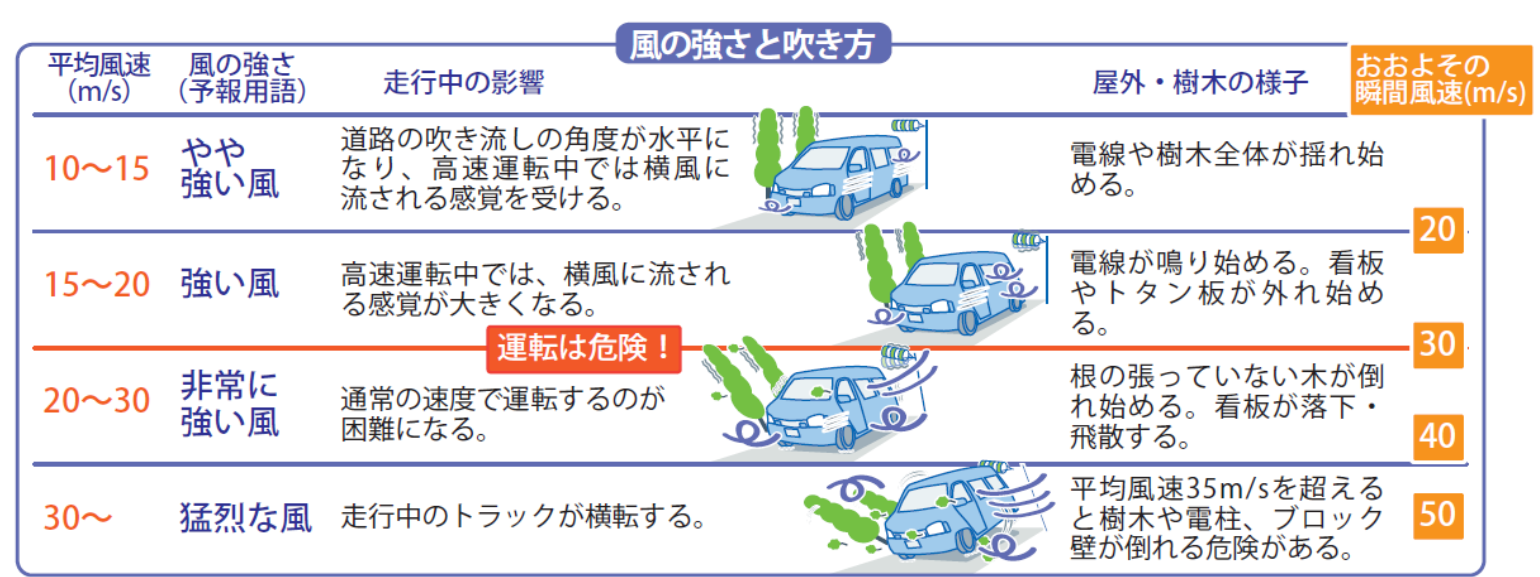 風の強さと吹き方

| 平均風速 (m/s) | 風の強さ (予報用語) | 走行中の影響 | 屋外・樹木の様子 | おおよその瞬間風速(m/s) |
|---|---|---|---|---|
| 10〜15 | やや強い風 | 道路の吹き流しの角度が水平になり、高速運転中では横風に流される感覚を受ける。 | 電線や樹木全体が揺れ始める。 | 20 |
| 15〜20 | 強い風 | 高速運転中では、横風に流される感覚が大きくなる。 | 電線が鳴り始める。看板やトタン板が外れ始める。 | 30 |
| 20〜30 | 非常に強い風 | 通常の速度で運転するのが困難になる。 | 根の張っていない木が倒れ始める。看板が落下・飛散する。 | 40 |
| 30〜 | 猛烈な風 | 走行中のトラックが横転する。 | 平均風速35m/sを超えると樹木や電柱、ブロック壁が倒れる危険がある。 | 50 |

運転は危険！